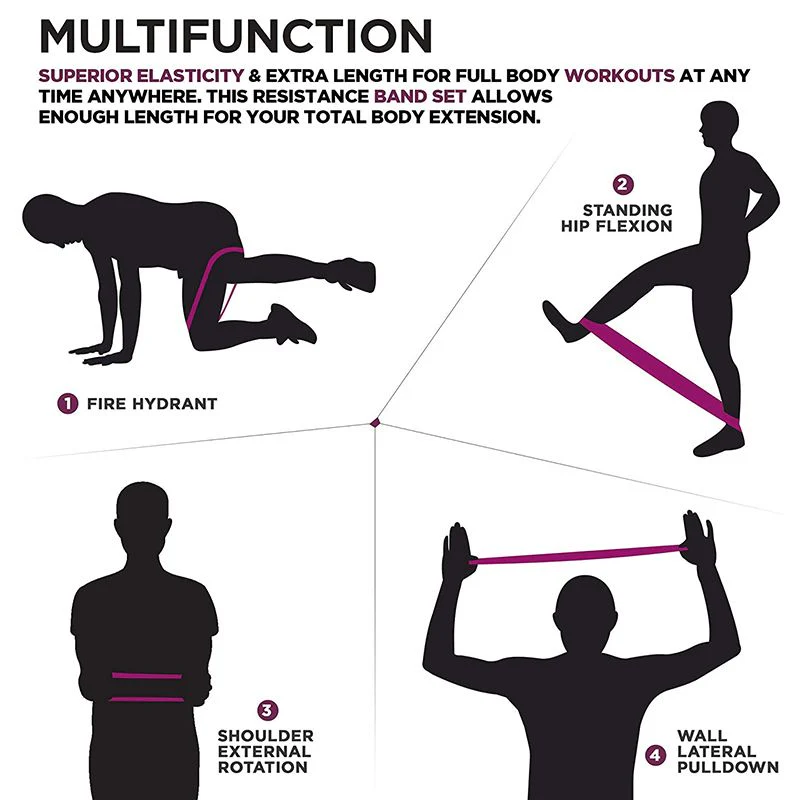 MULTIFUNCTION

SUPERIOR ELASTICITY & EXTRA LENGTH FOR FULL BODY WORKOUTS AT ANY TIME ANYWHERE. THIS RESISTANCE BAND SET ALLOWS ENOUGH LENGTH FOR YOUR TOTAL BODY EXTENSION.

2 STANDING HIP FLEXION

1 FIRE HYDRANT

3 SHOULDER EXTERNAL ROTATION

4 WALL LATERAL PULLDOWN